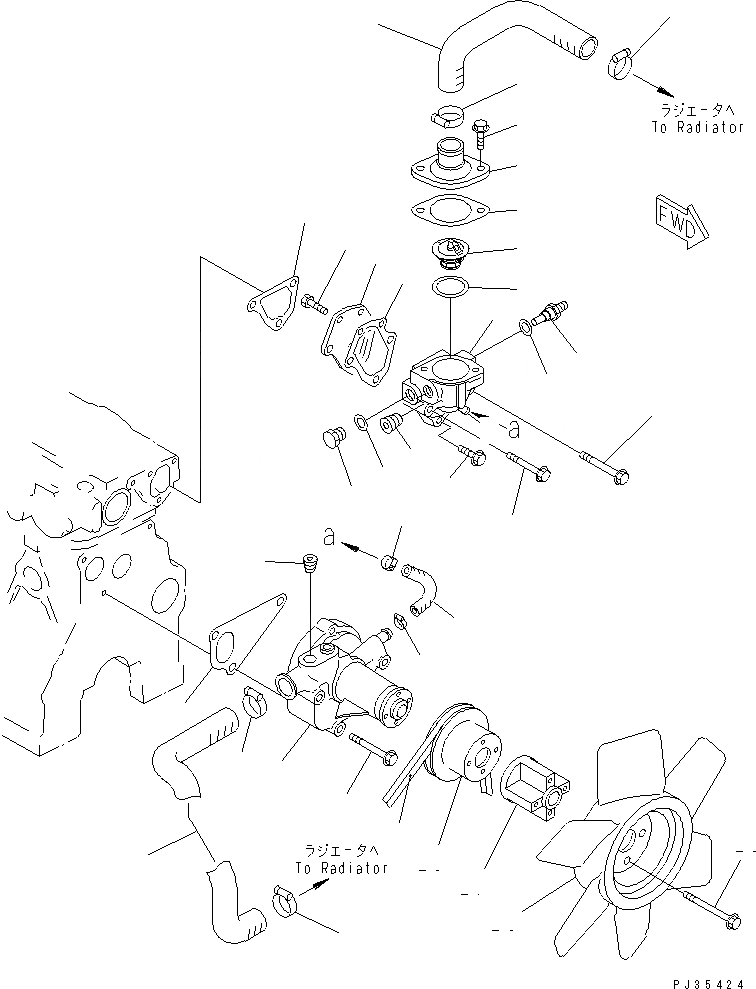 ラジエータへ
To Radiator

FWD

a

a

ラジエータへ
To Radiator

PJ35424