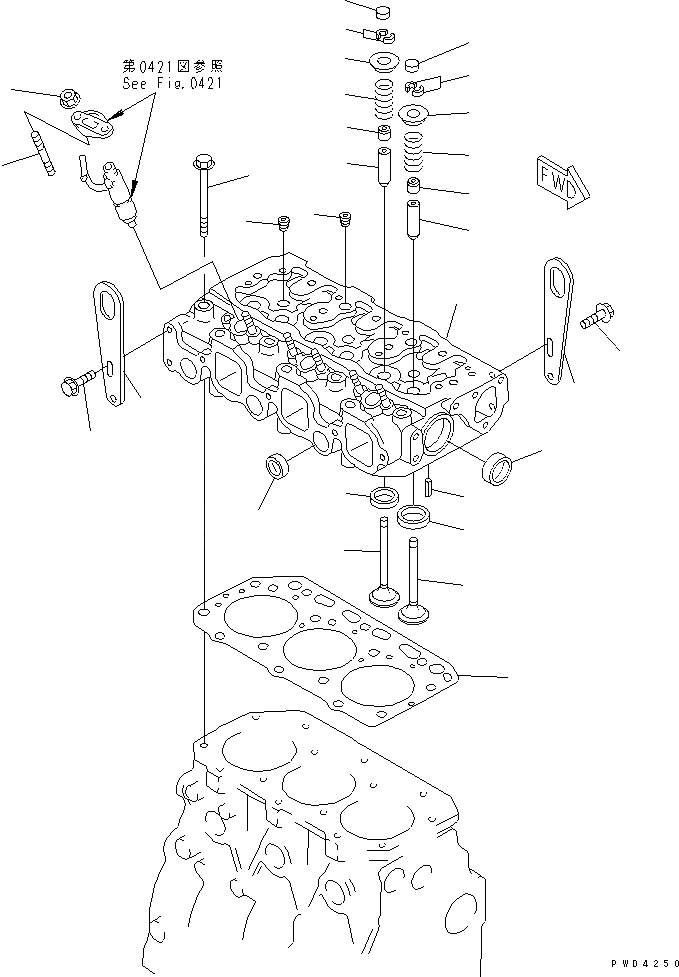 第0421図参照
See Fig.0421

FWD

PWD4250