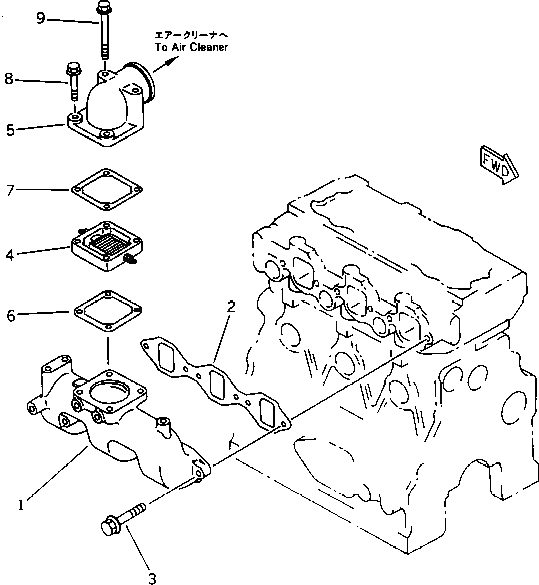 9
エアークリーナへ
To Air Cleaner
8
5
FWD
7
4
6
2
1
3