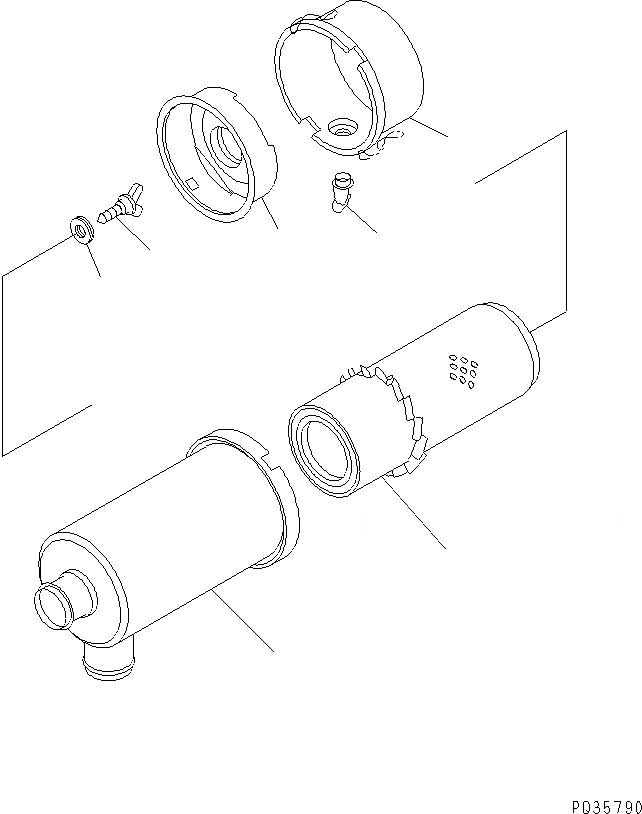 PQ35790