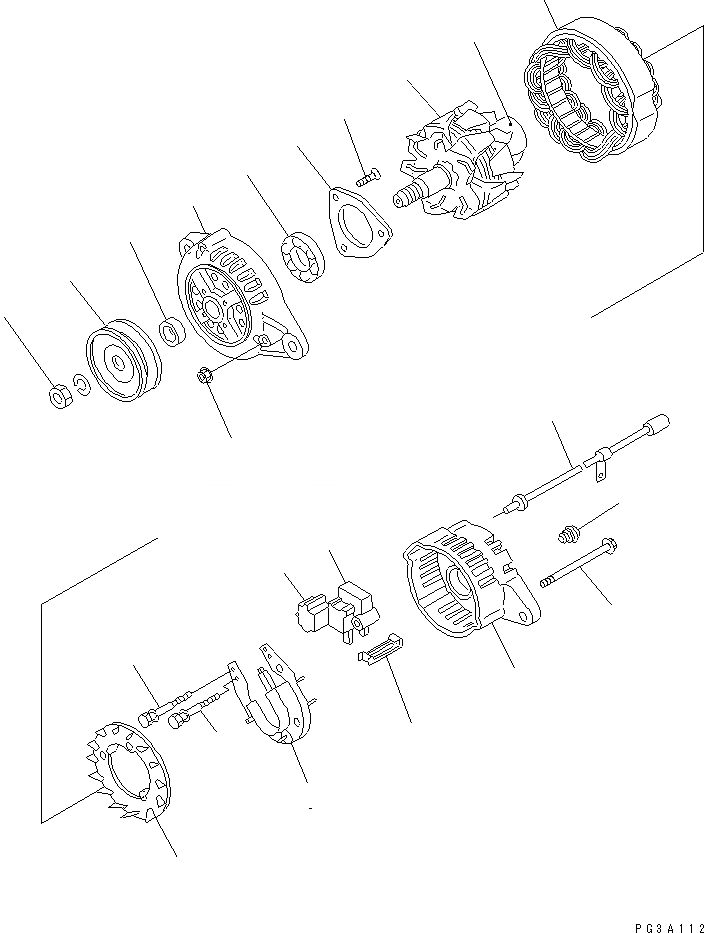 PG3A112