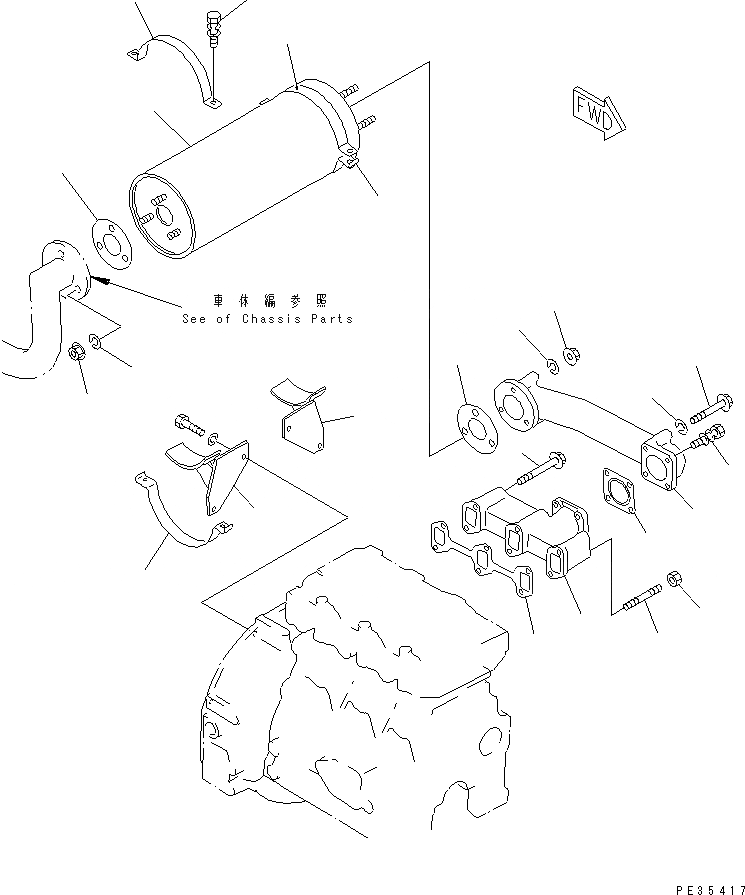 FWD

車体編参照
See of Chassis Parts

PE35417