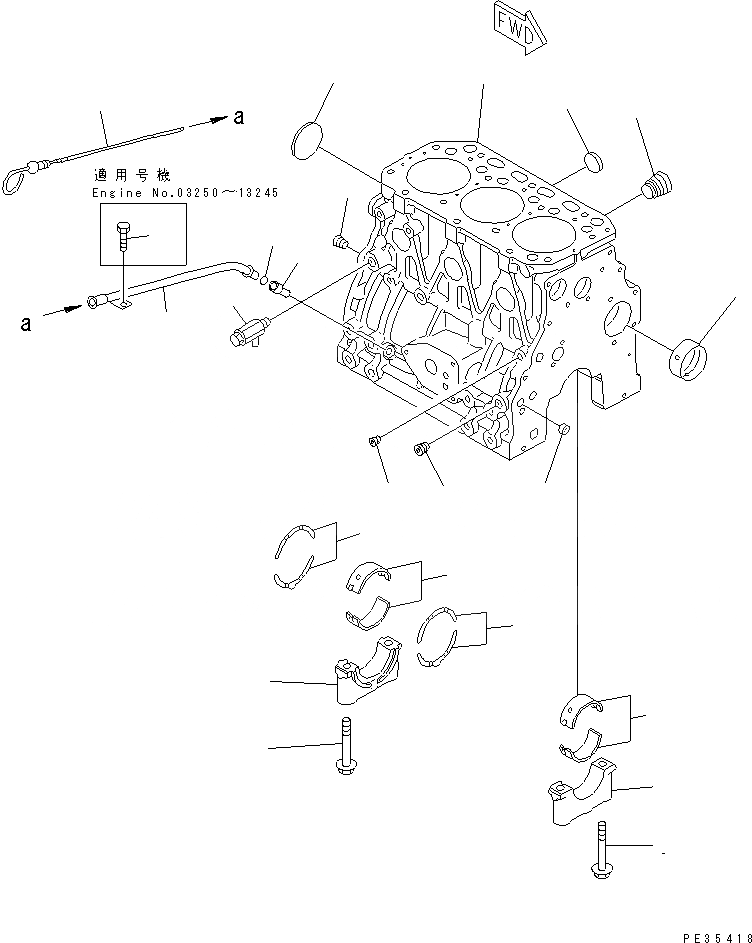 FWD

a

適用号機
Engine No.03250～13245

a

PE35418