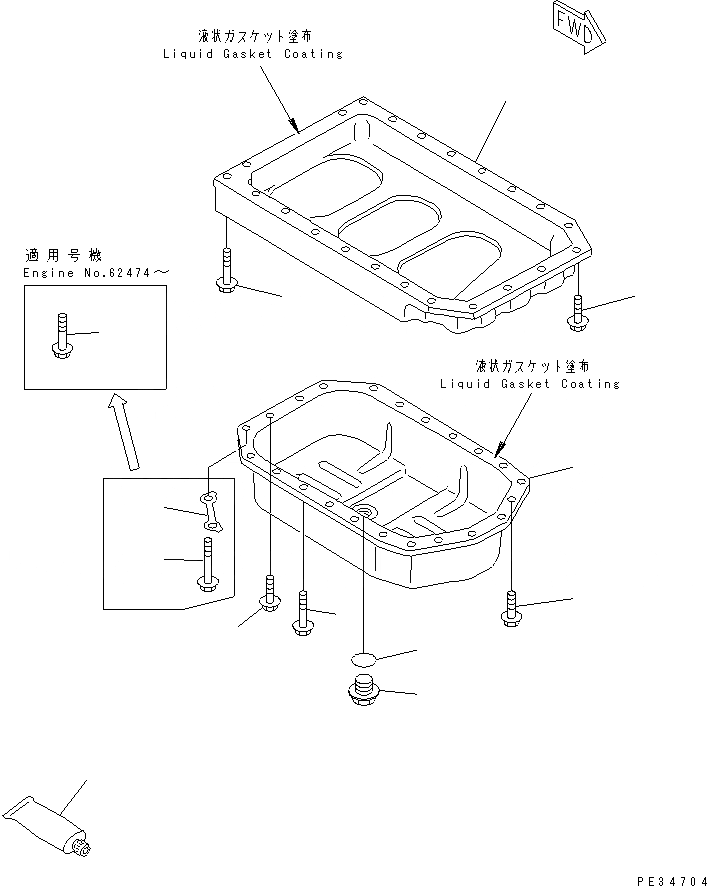 FWD

液状ガスケット塗布
Liquid Gasket Coating

適用号機
Engine No.62474～

液状ガスケット塗布
Liquid Gasket Coating

PE34704