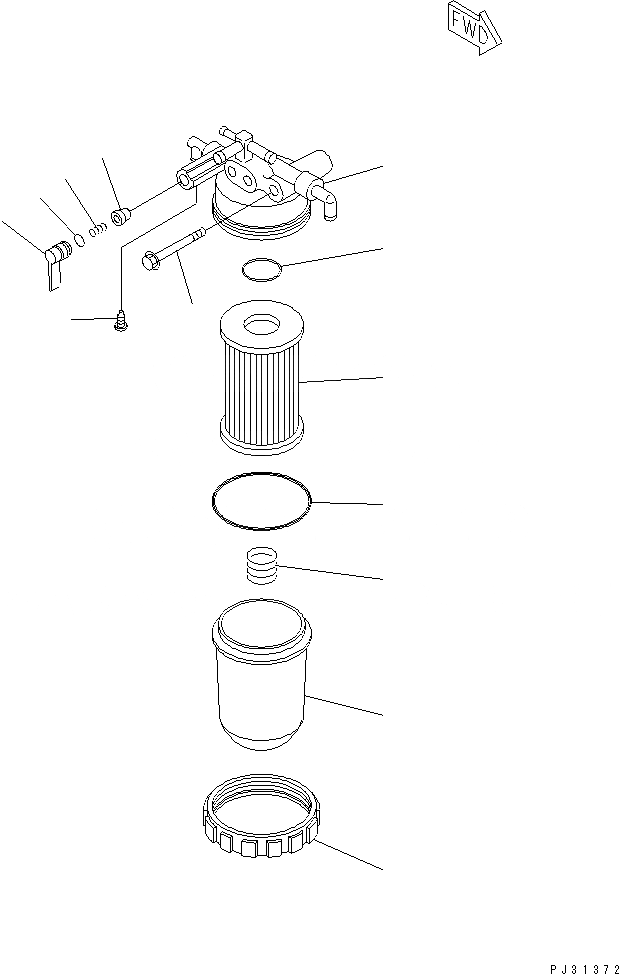 FWD

PJ31372