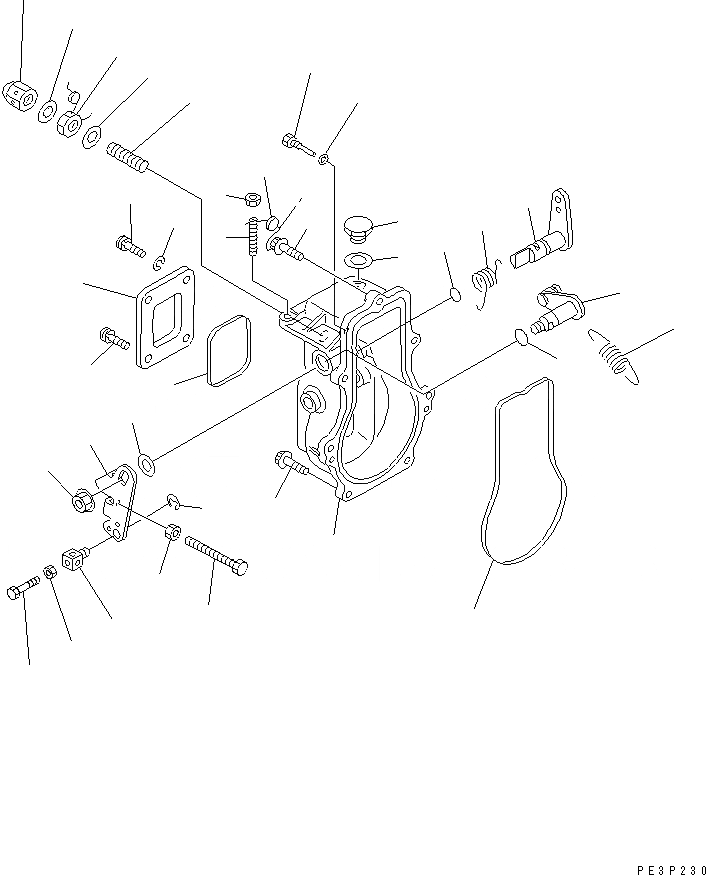 PE3P230