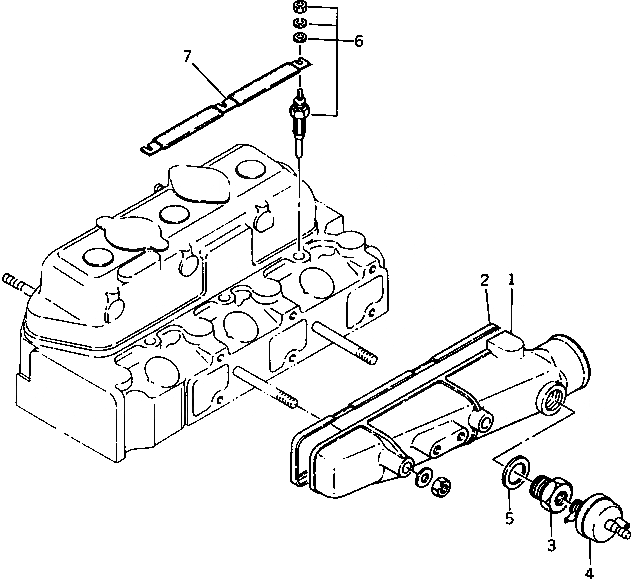 6
7
2
1
5
3
4