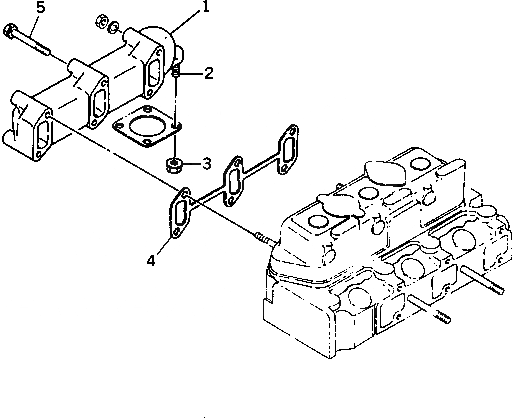 5
1
2
3
4