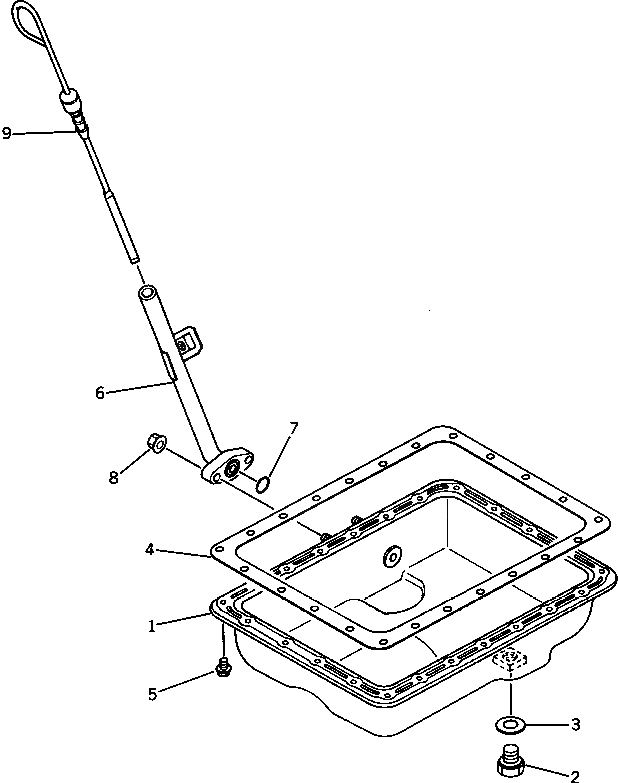 9
6
7
8
4
1
5
3
2