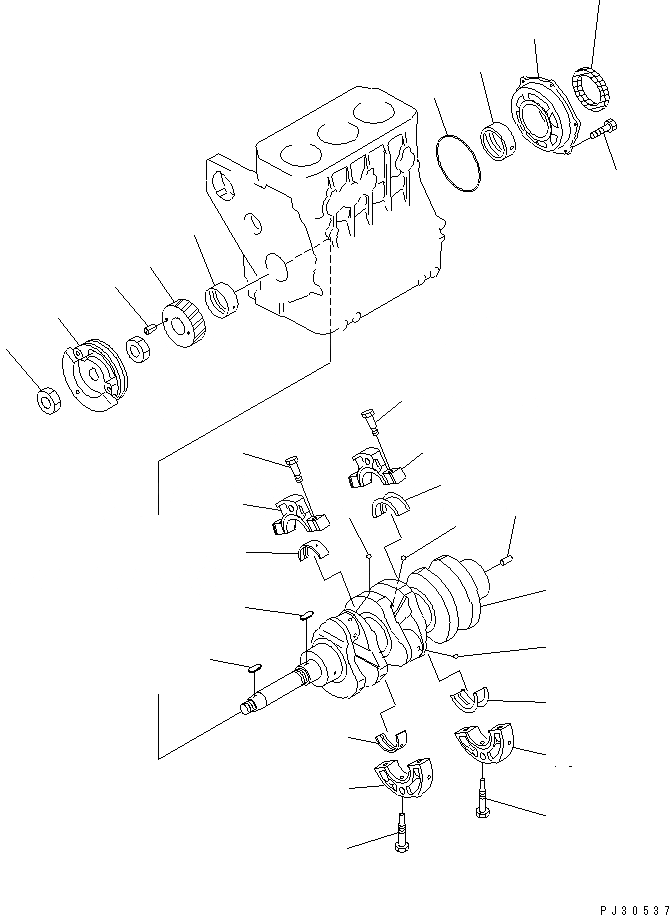 PJ30537