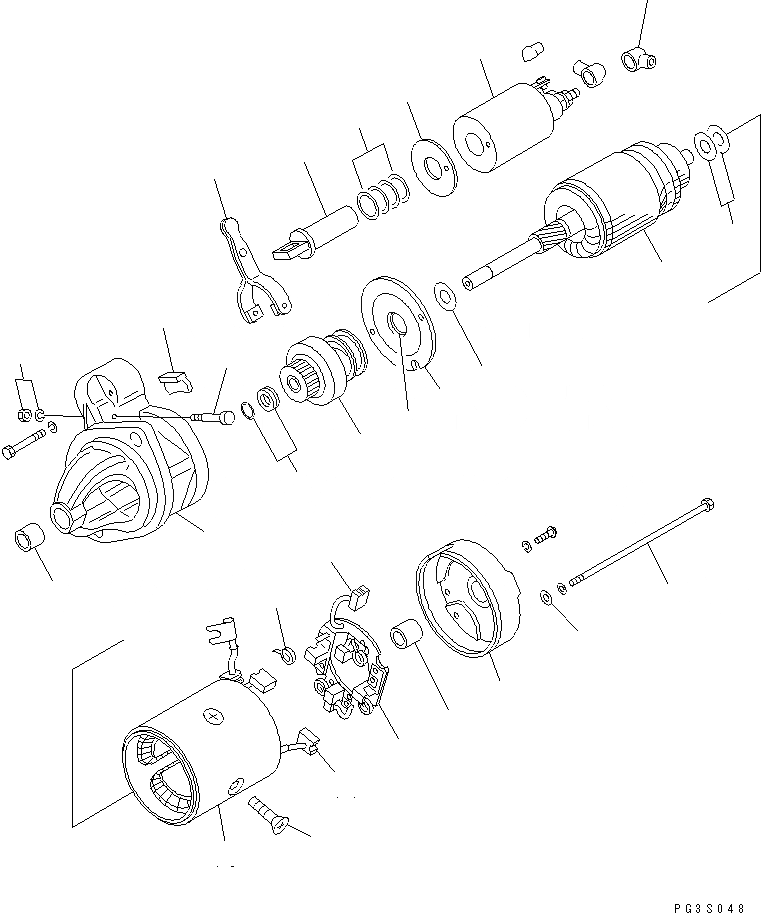 PG3S048