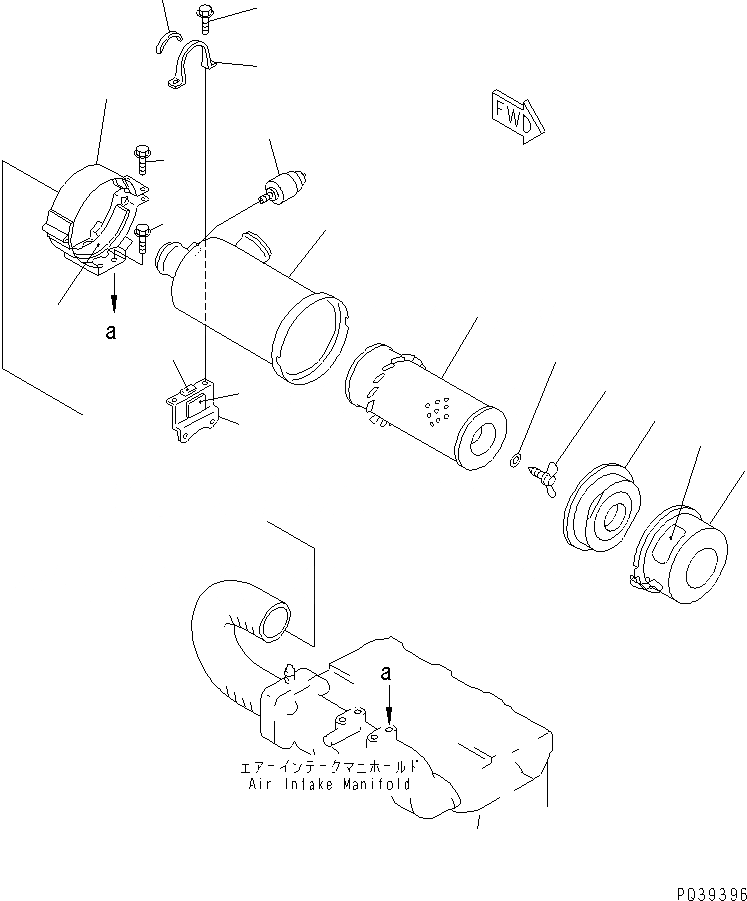 FWD

a

a

エアーインテークマニホールド
Air Intake Manifold

PQ39396