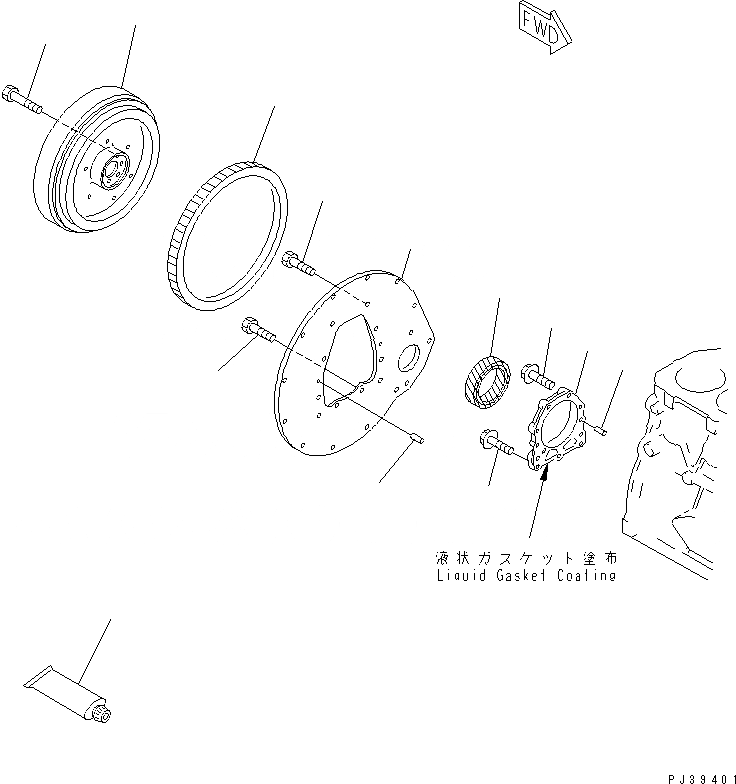 FWD

液状ガスケット塗布
Liquid Gasket Coating

PJ39401