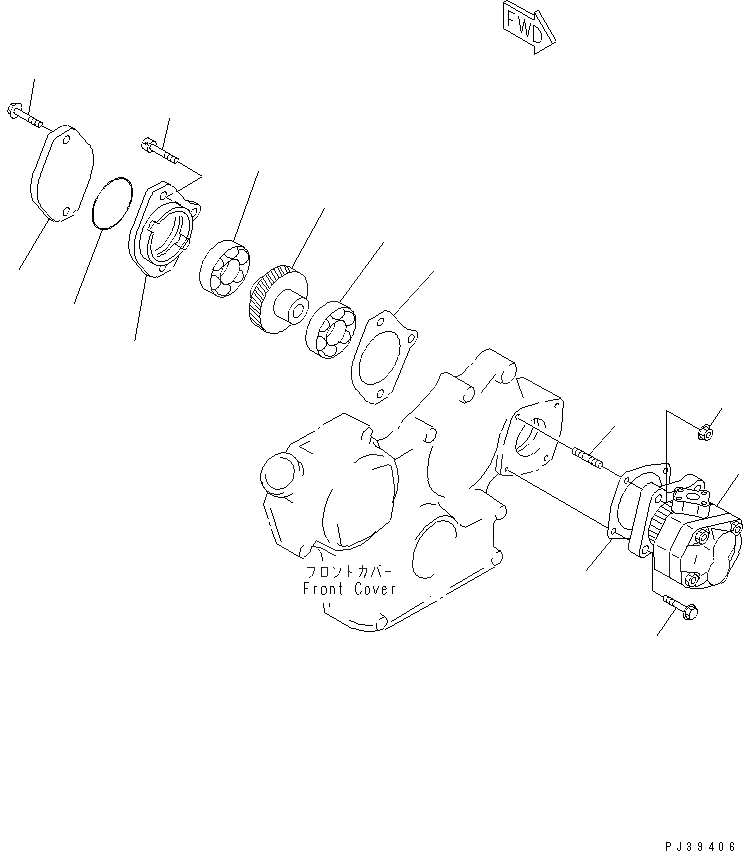 FWD

フロントカバー
Front Cover

PJ39406