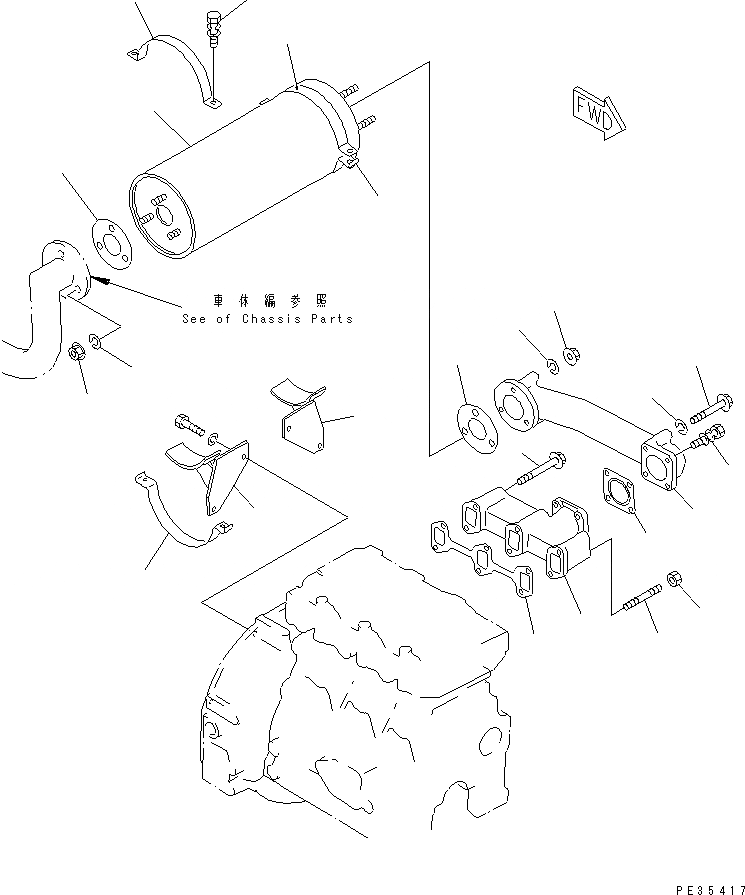 FWD

車体編参照
See of Chassis Parts

PE35417