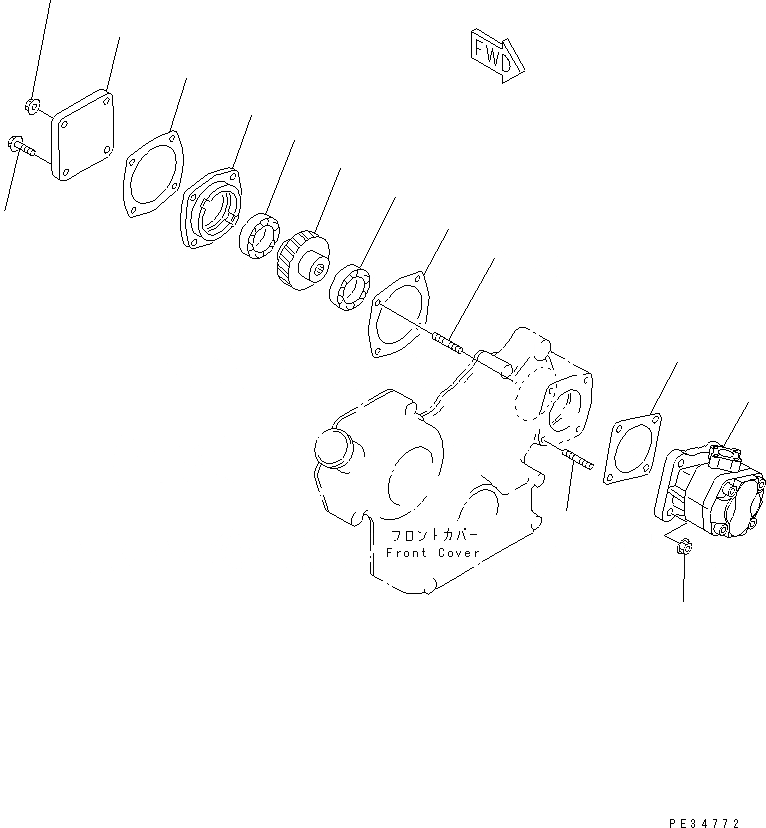 FWD

フロントカバー
Front Cover

PE34772