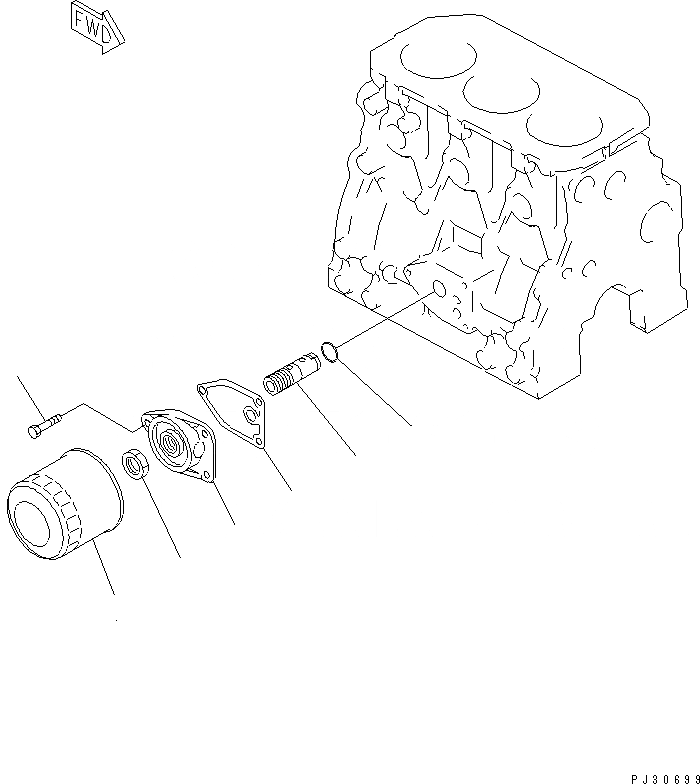 FWD

PJ30699