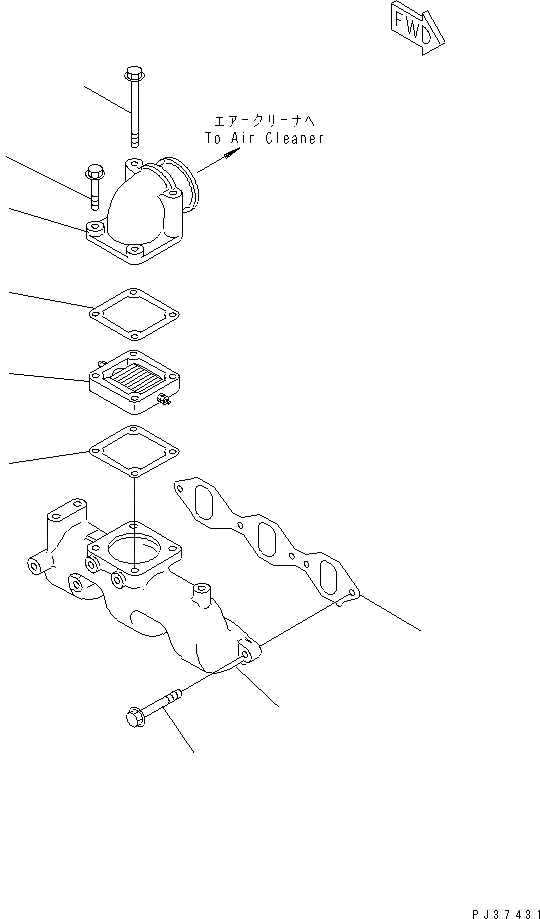 FWD

エアークリーナへ
To Air Cleaner

PJ37431