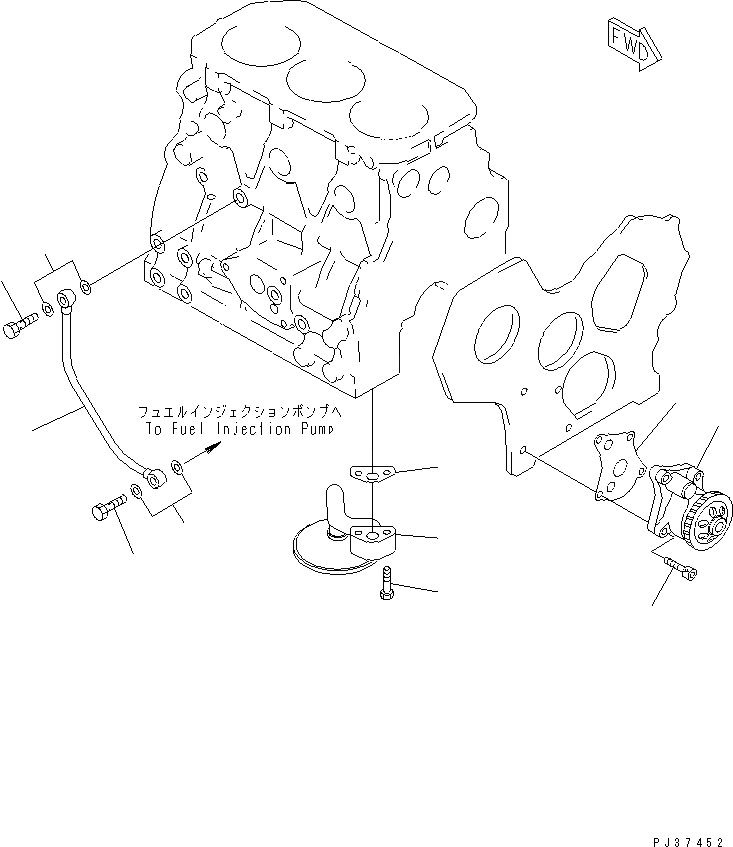 FWD

フュエルインジェクションポンプへ
To Fuel Injection Pump

PJ37452