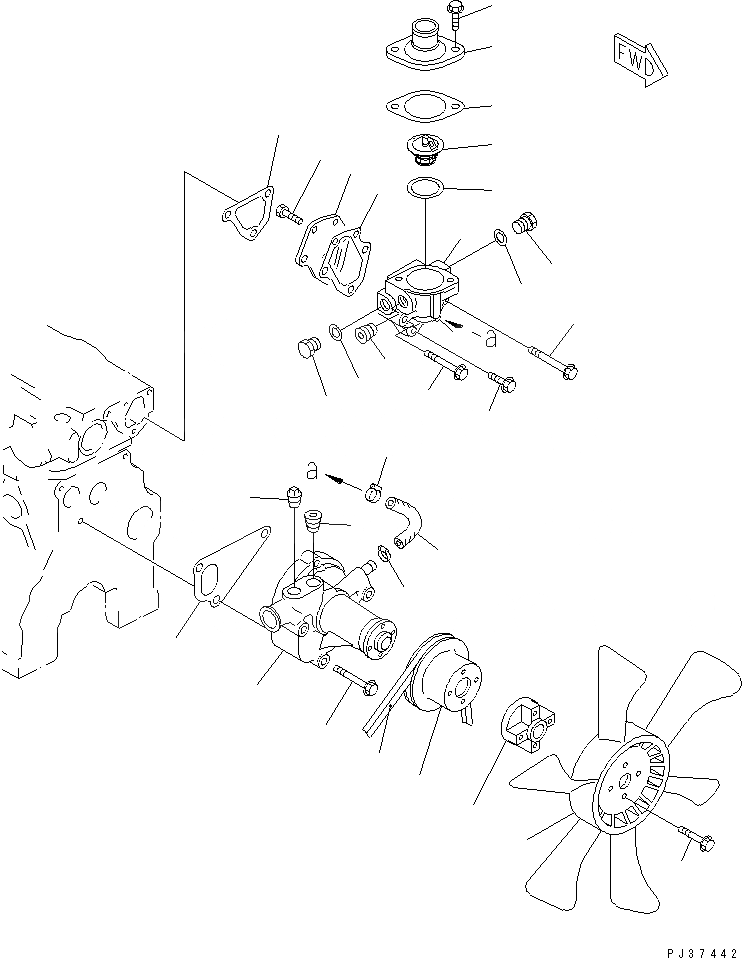 FWD

a

a

PJ37442