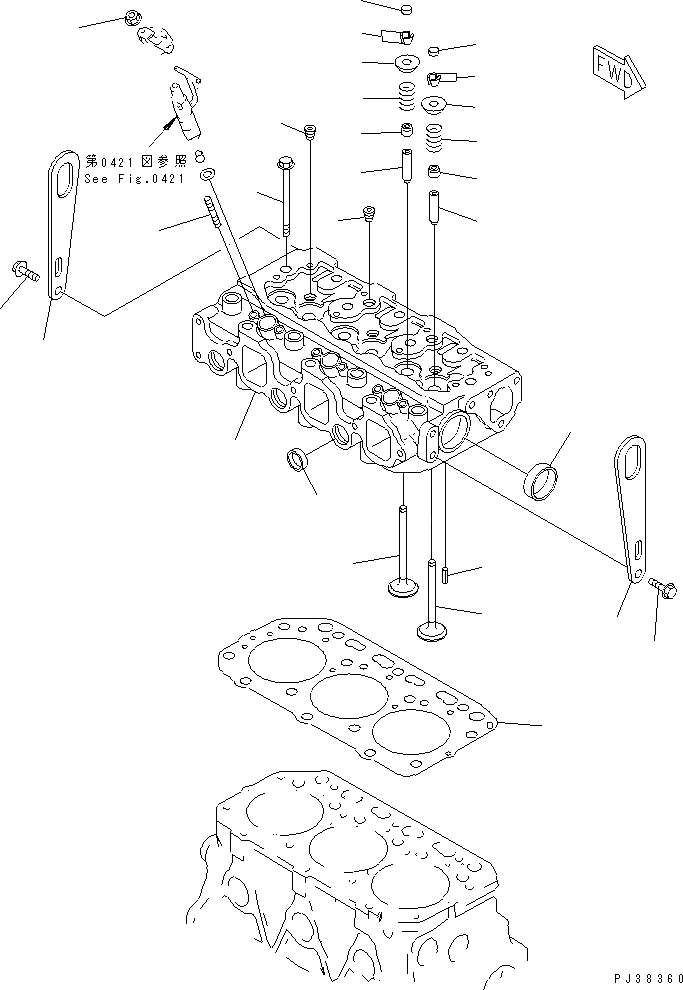 FWD

第0421図参照
See Fig.0421

PJ38360