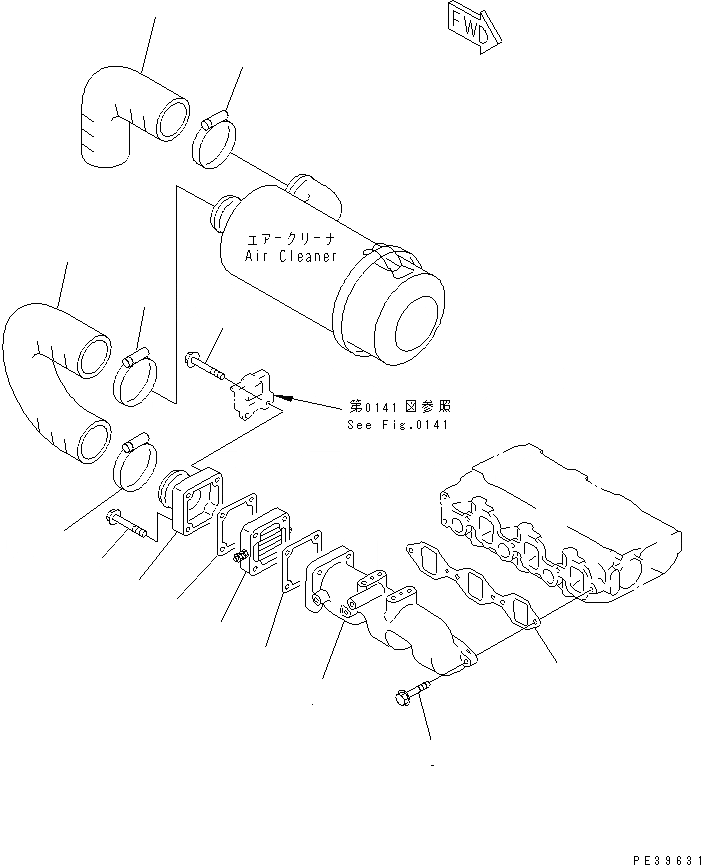 FWD

エアークリーナ
Air Cleaner

第0141図参照
See Fig.0141

PE39631