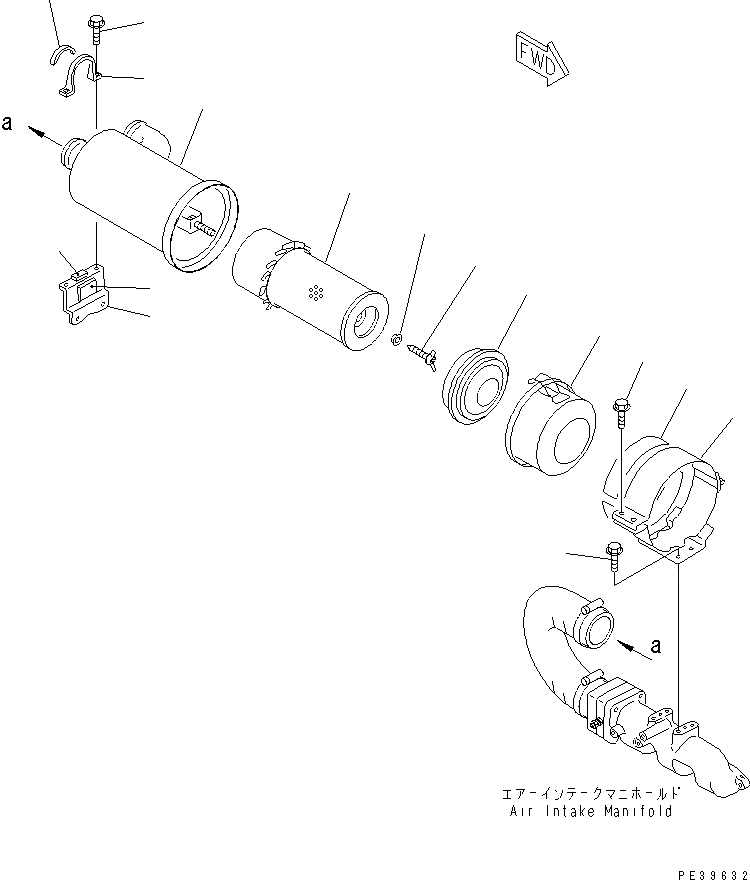 FWD

a

a

エアーインテークマニホールド
Air Intake Manifold

PE39632