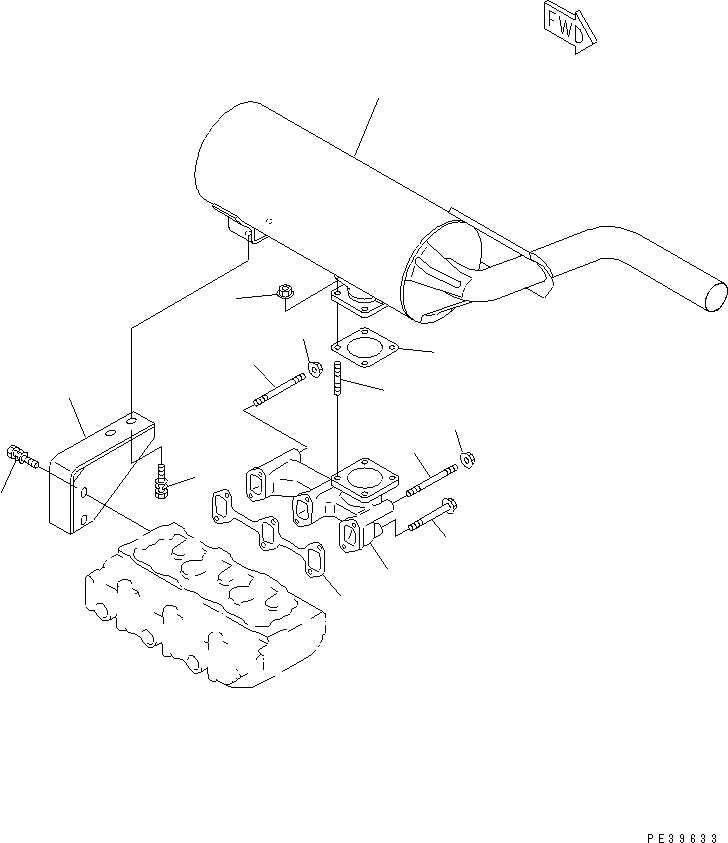 FWD

PE39633