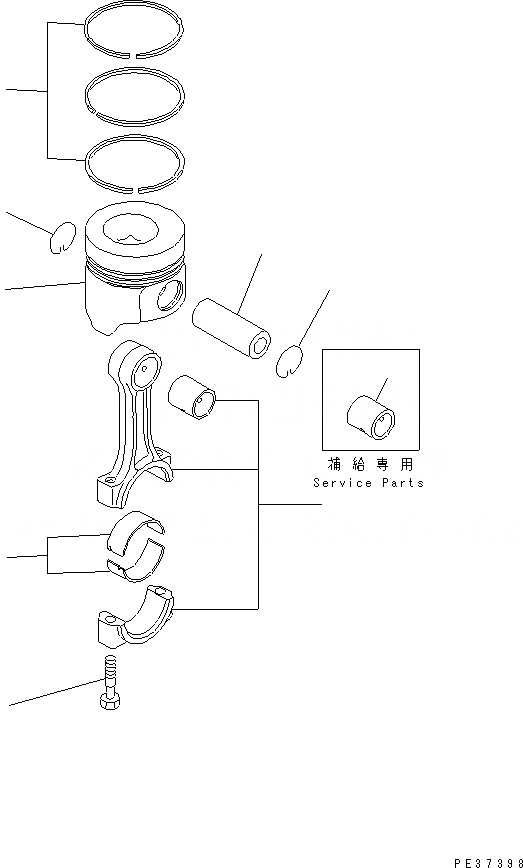 補給専用
Service Parts

PE37398