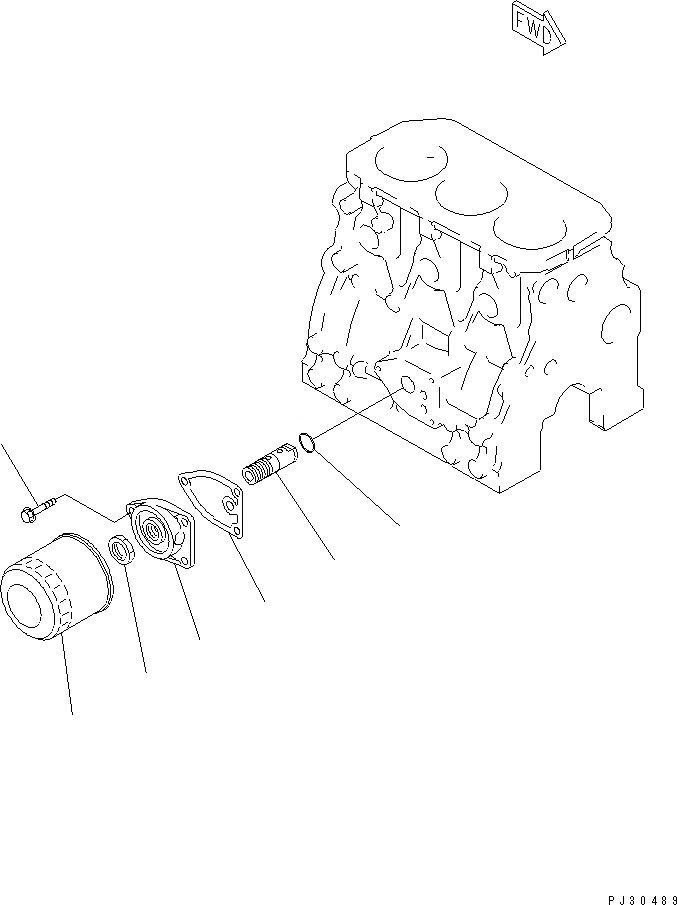 FWD

PJ30489