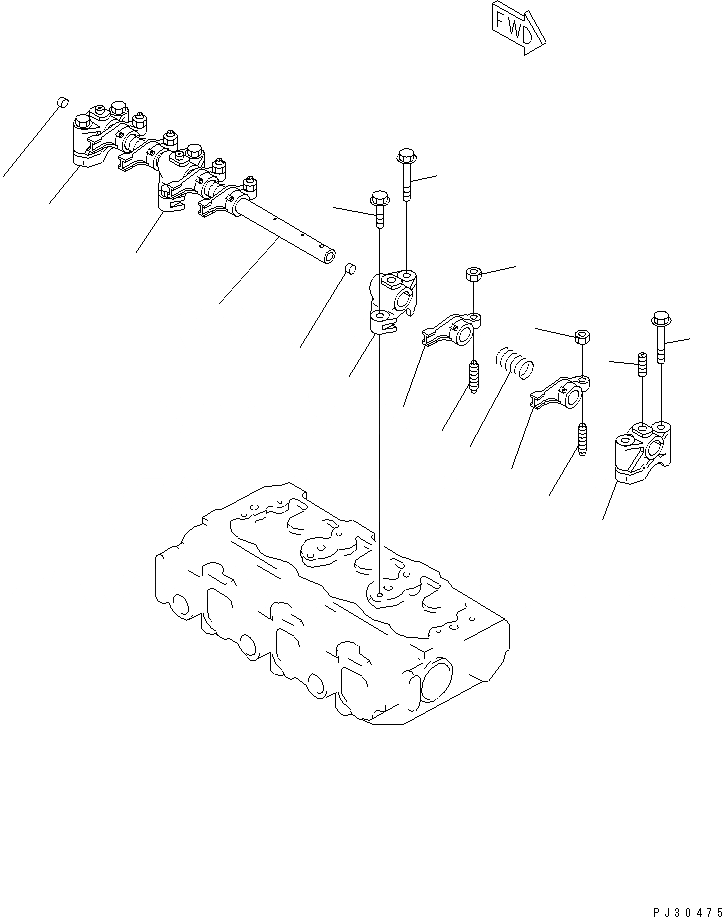 FWD

PJ30475