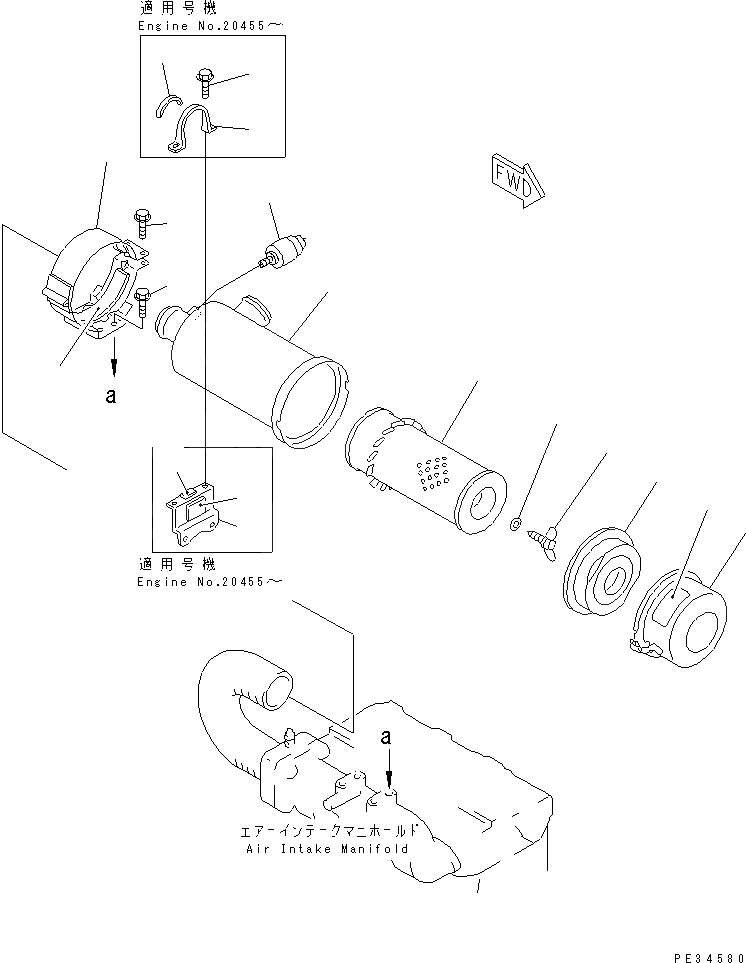 適用号機
Engine No.20455～

FWD

a

適用号機
Engine No.20455～

a

エアーインテークマニホールド
Air Intake Manifold

PE34580