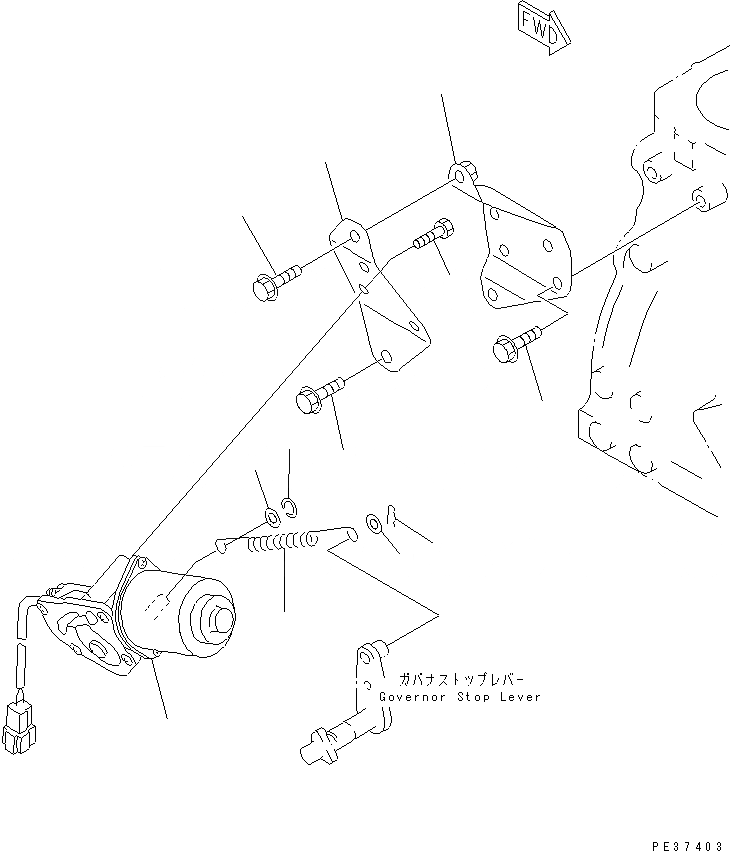 FWD

ガバナストップレバー
Governor Stop Lever

PE37403