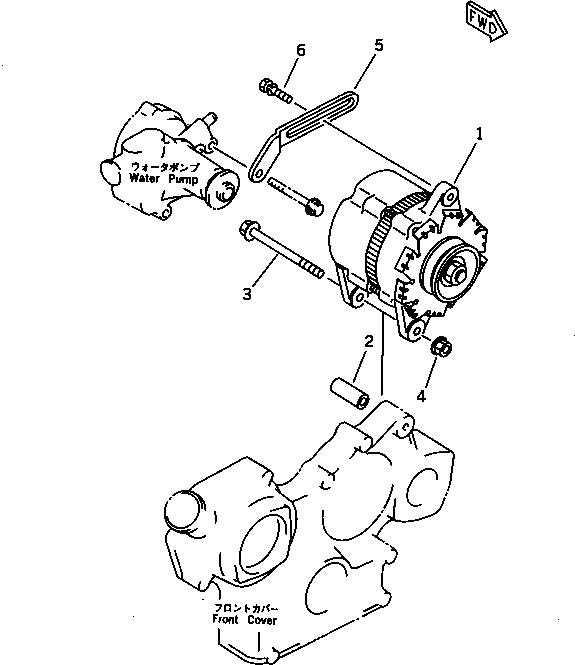 FWD

6

5

1

ウォータポンプ
Water Pump

3

2

4

フロントカバー
Front Cover