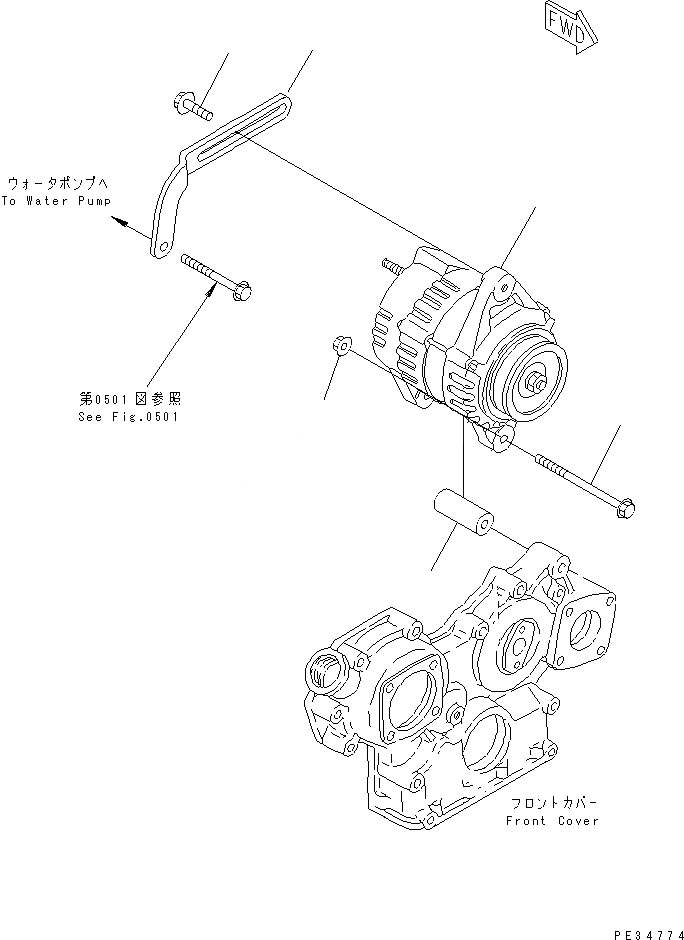 FWD

ウォータポンプへ
To Water Pump

第0501図参照
See Fig.0501

フロントカバー
Front Cover

PE34774