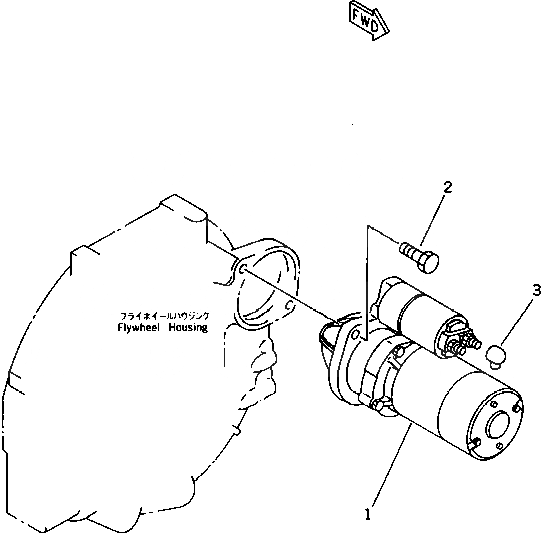 FWD

2

3

フライホイールハウジング
Flywheel Housing

1