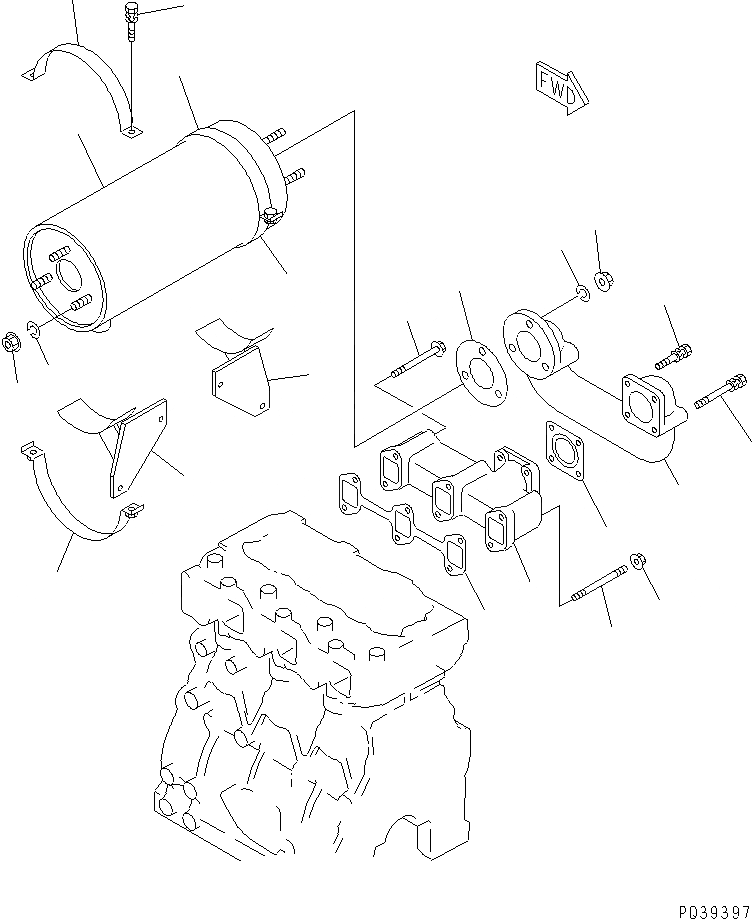 FWD

PQ39397