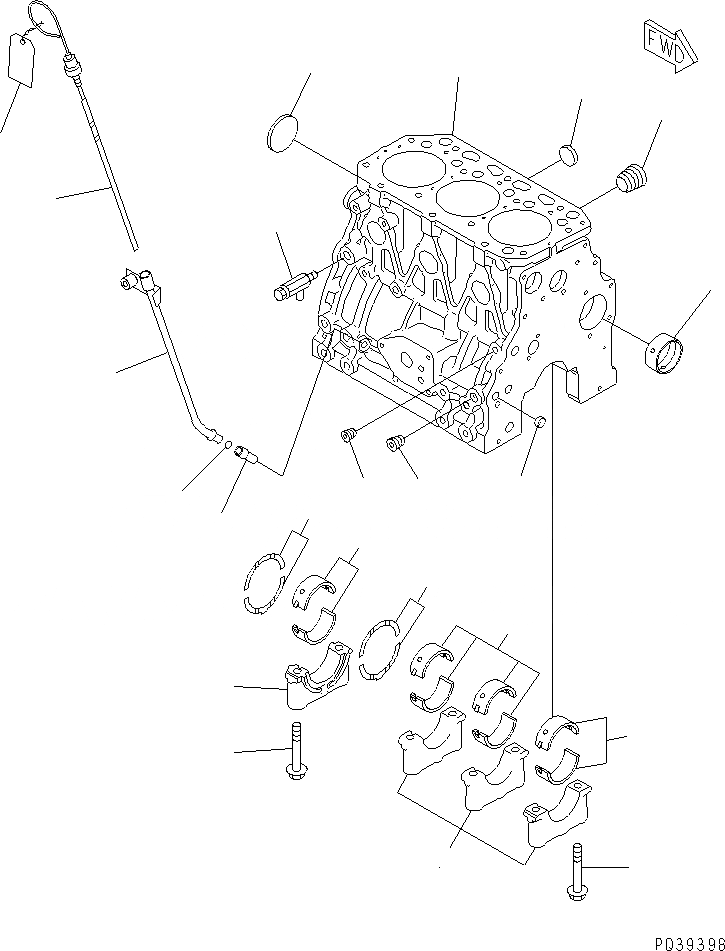 FWD

PD39398