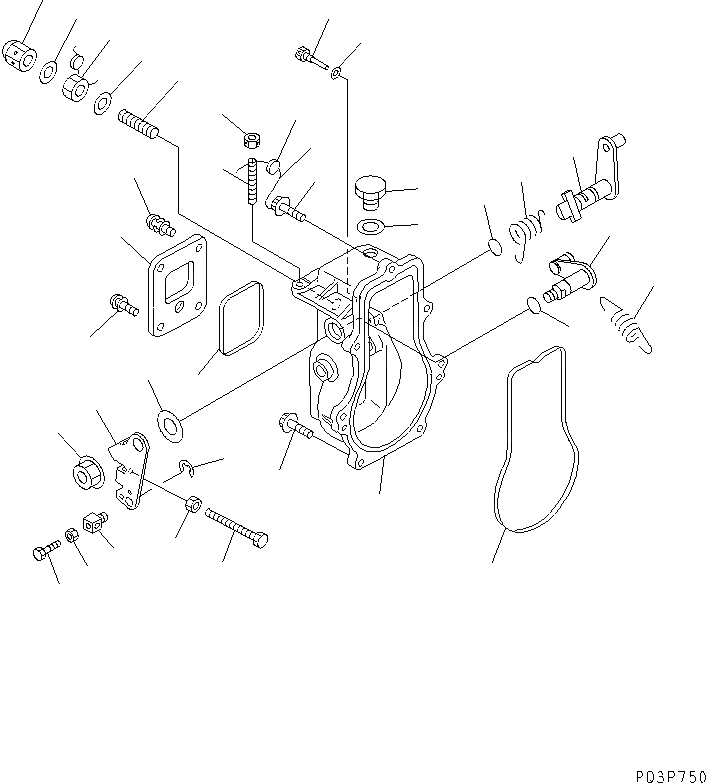 P03P750