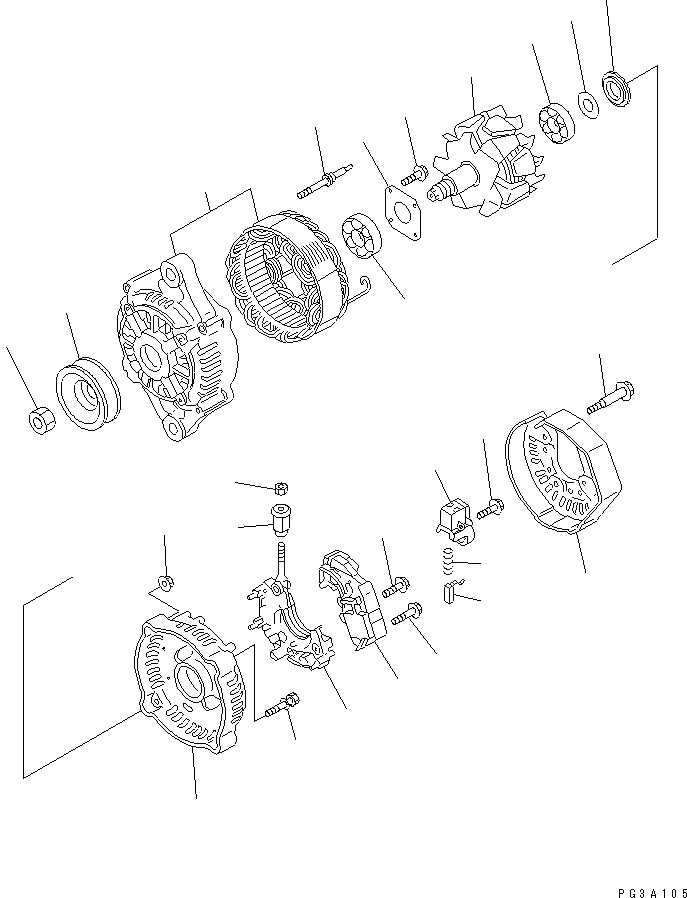 PG3A105