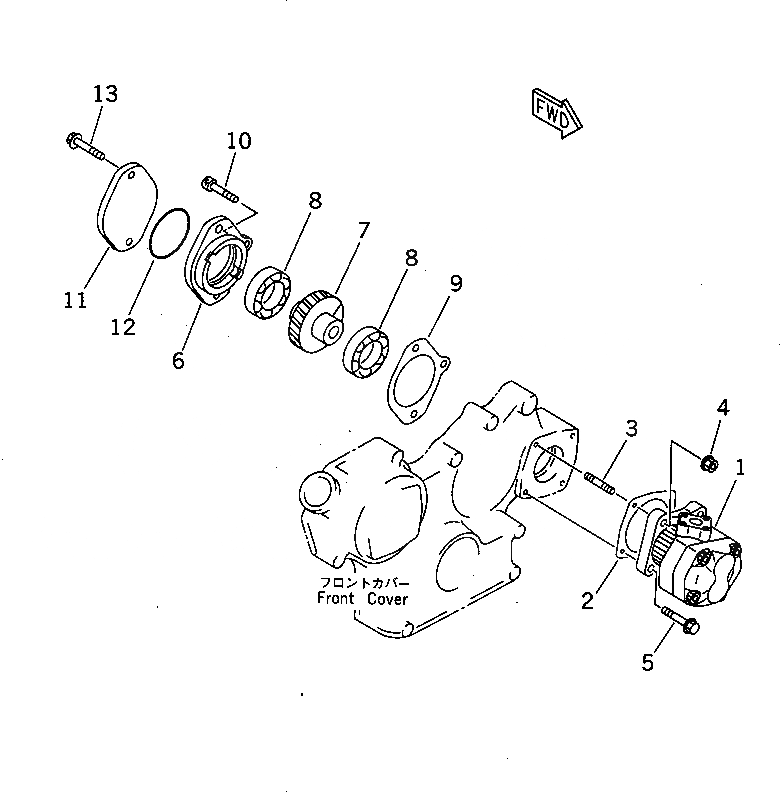 13
FWD
10
8
7
8
9
11
12
6
4
3
1
フロントカバー
Front Cover
2
5