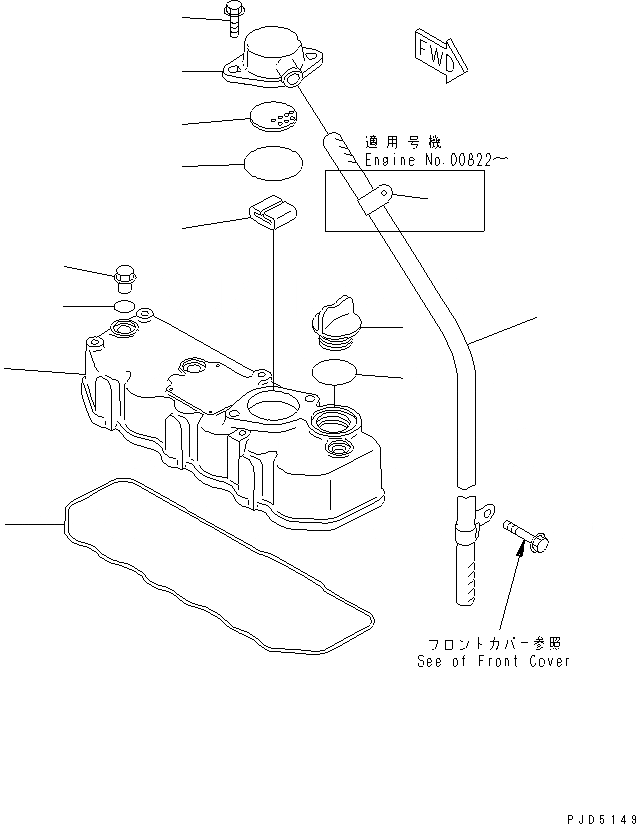 FWD

適用号機
Engine No.00822～

フロントカバー参照
See of Front Cover

PJD5149