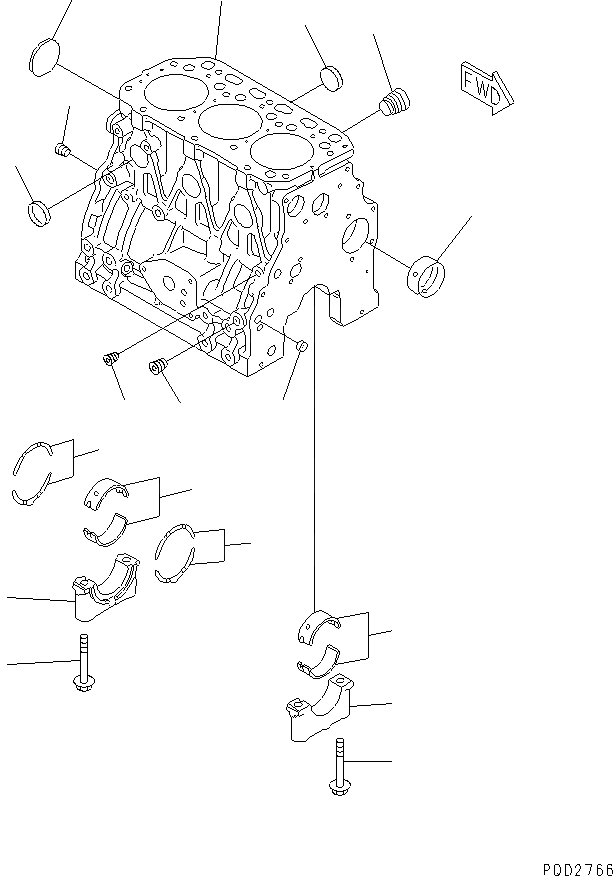 FWD

P0D2766