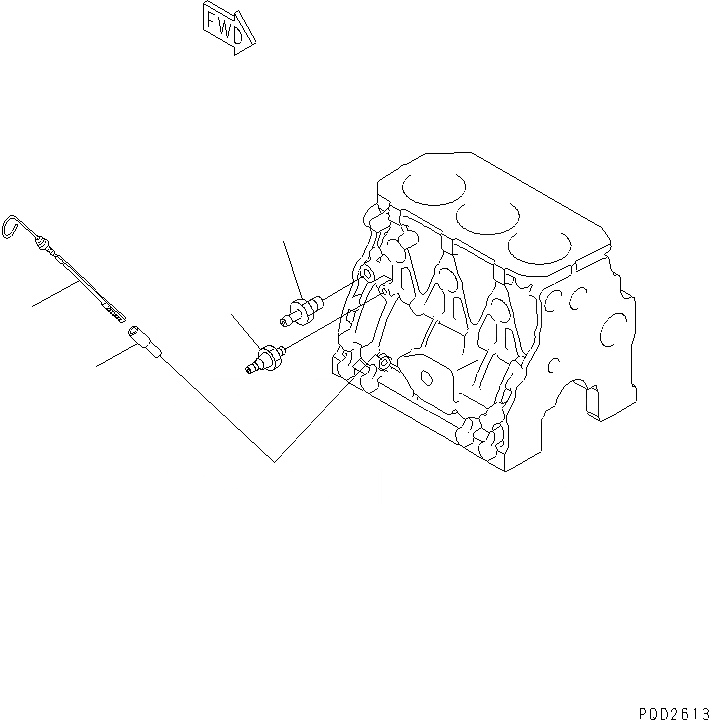 FWD

P0D2613