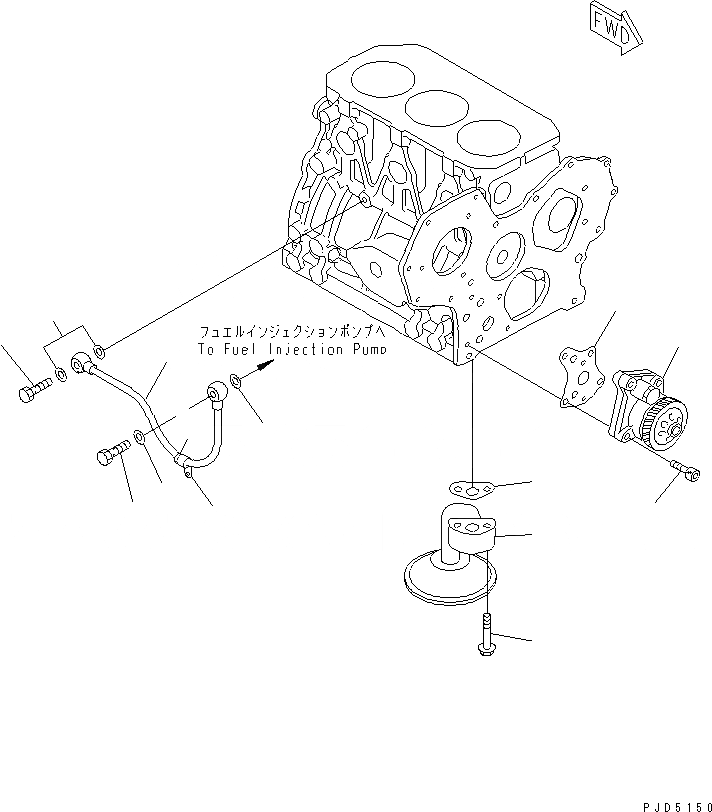 FWD

フュエルインジェクションポンプへ
To Fuel Injection Pump

PJD5150