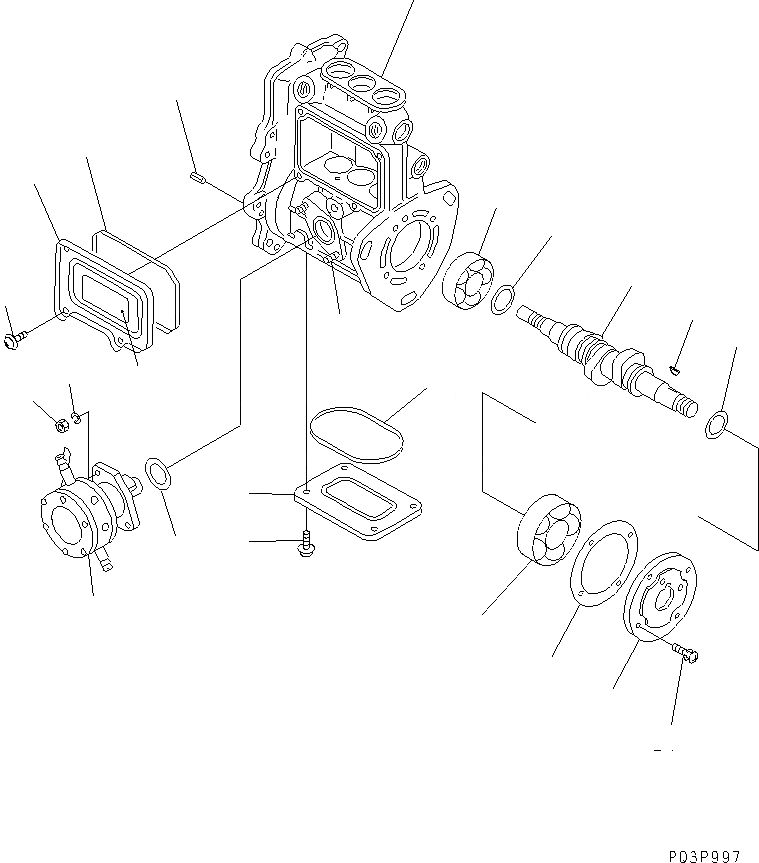 P03P997