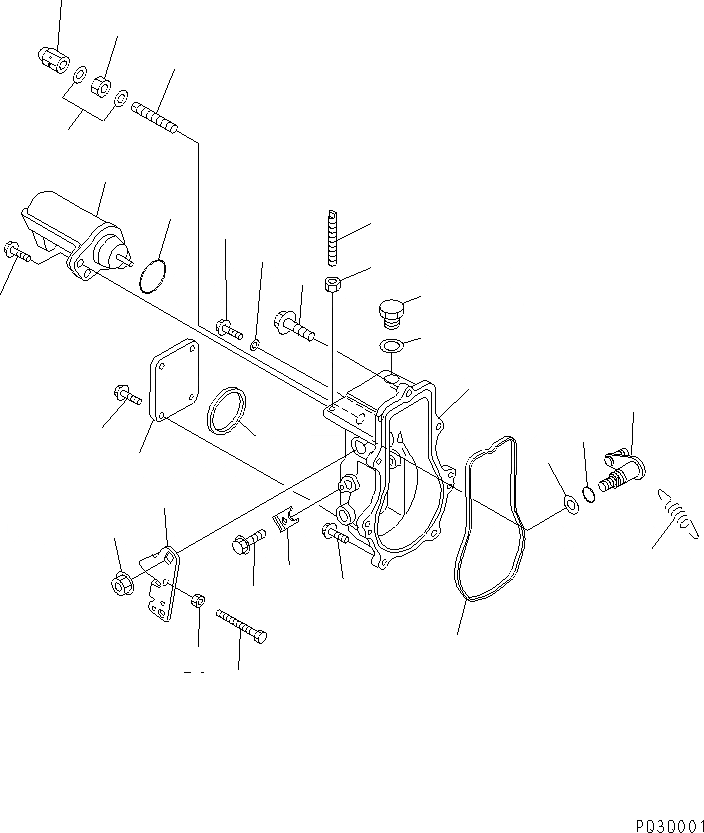 P030001