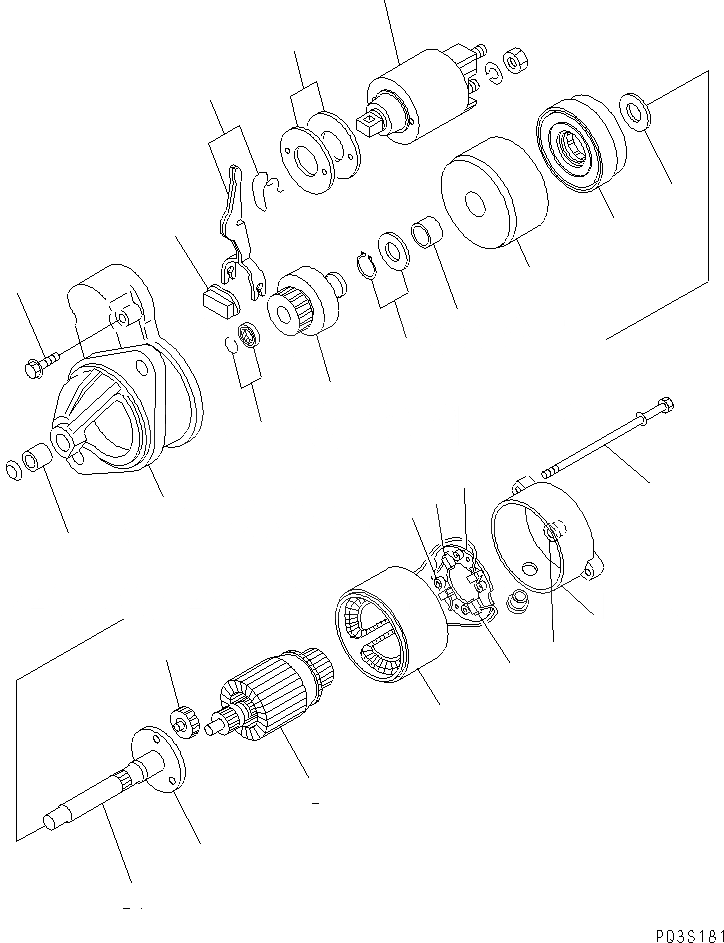 P03S181