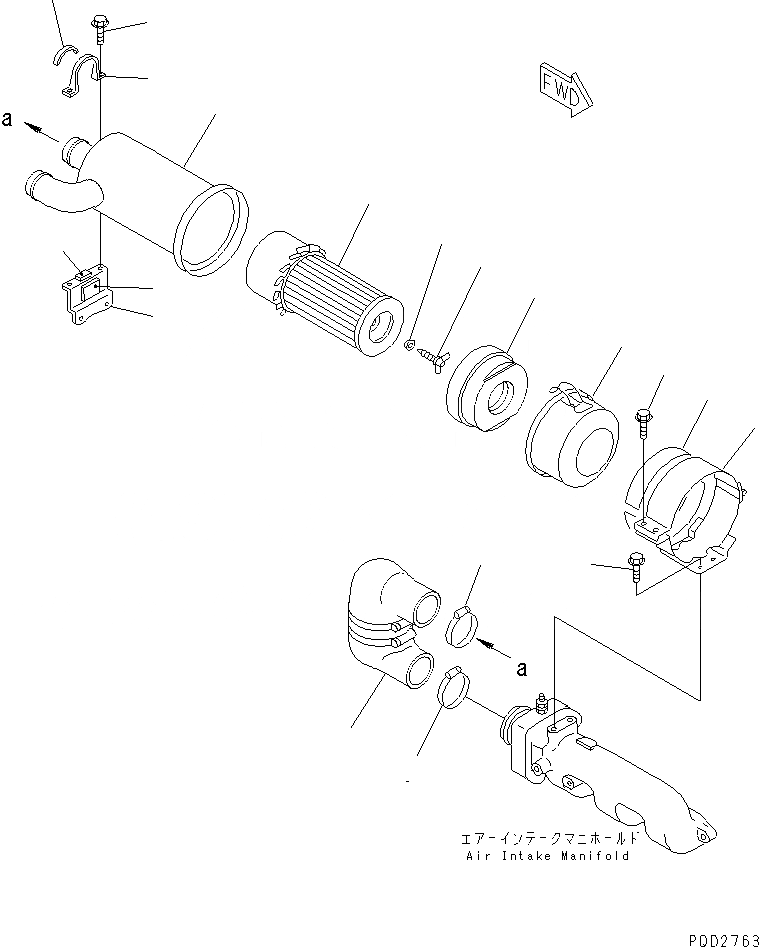 a

FWD

a

エアーインテークマニホールド
Air Intake Manifold

PDD2763