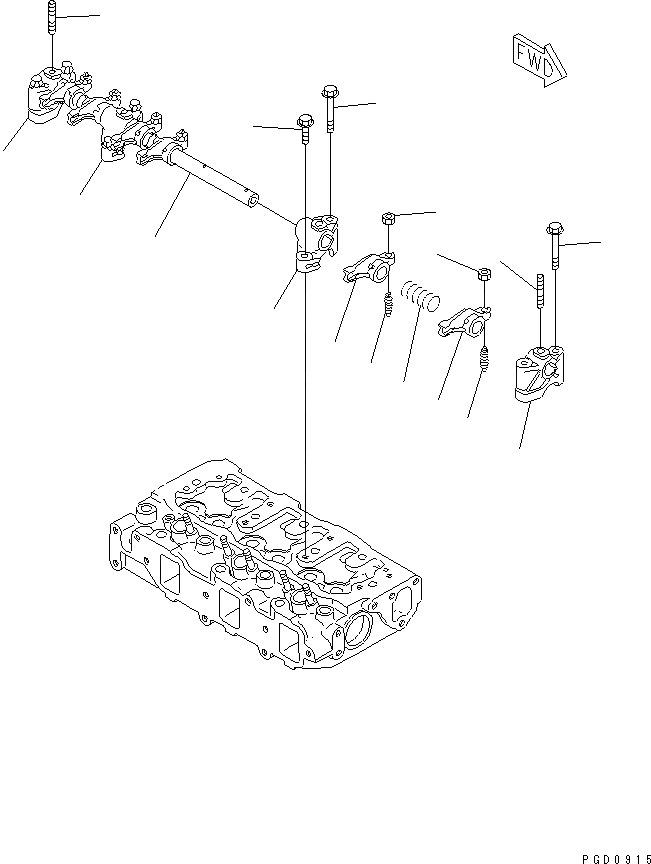 FWD

PGD0915